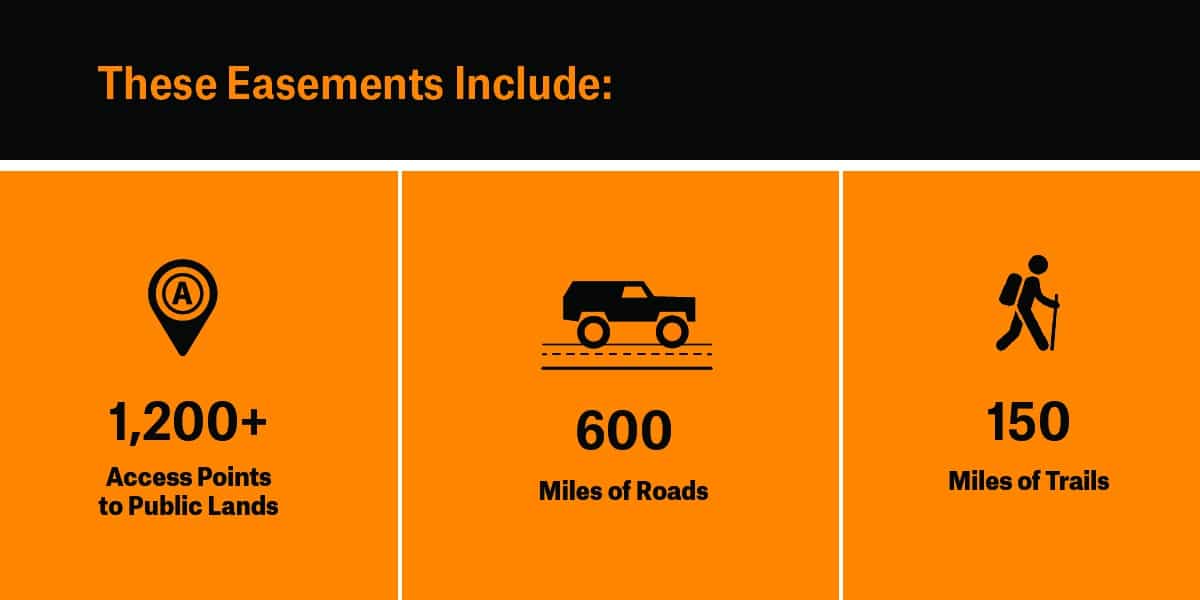 These Easements Include:

A

1,200+
Access Points to Public Lands

600
Miles of Roads

150
Miles of Trails