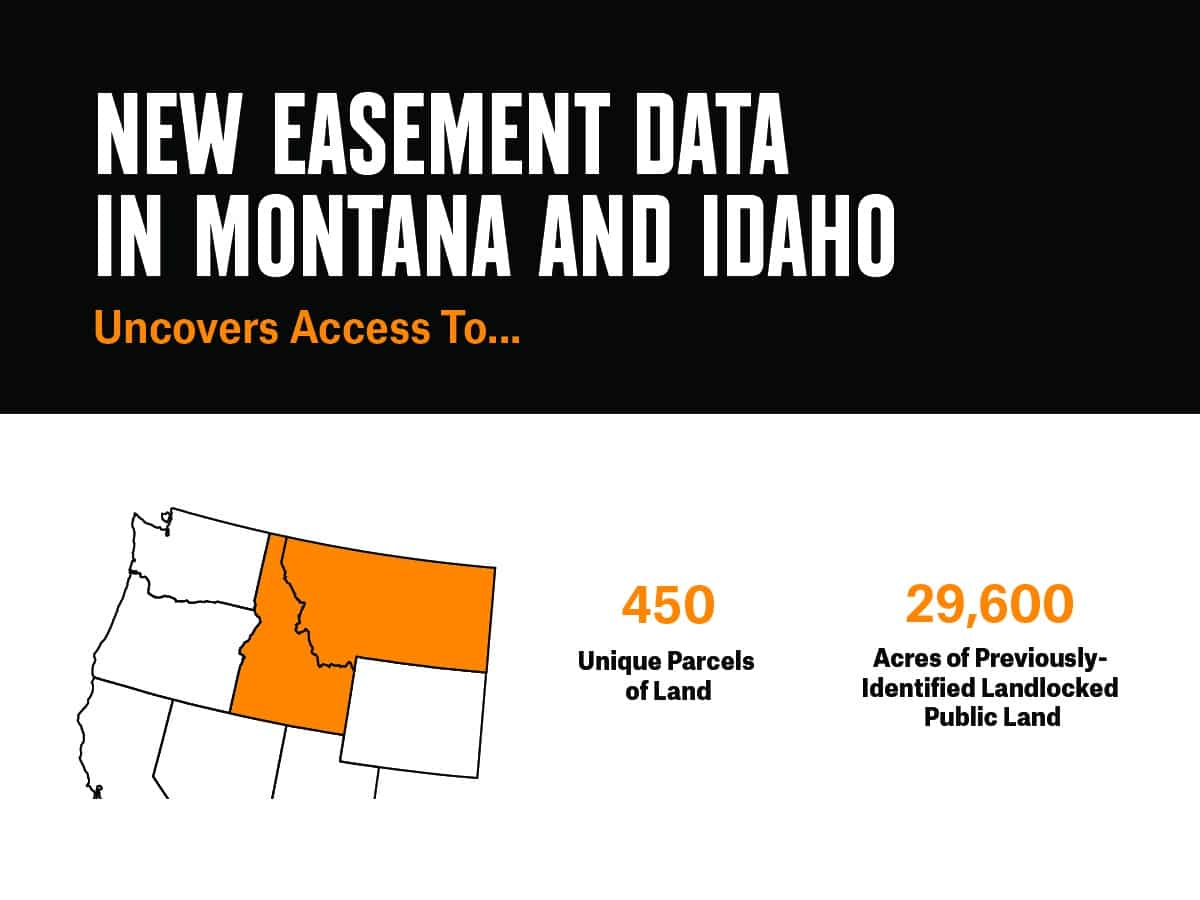 NEW EASEMENT DATA IN MONTANA AND IDAHO

Uncovers Access To...

450
Unique Parcels of Land

29,600
Acres of Previously-Identified Landlocked Public Land