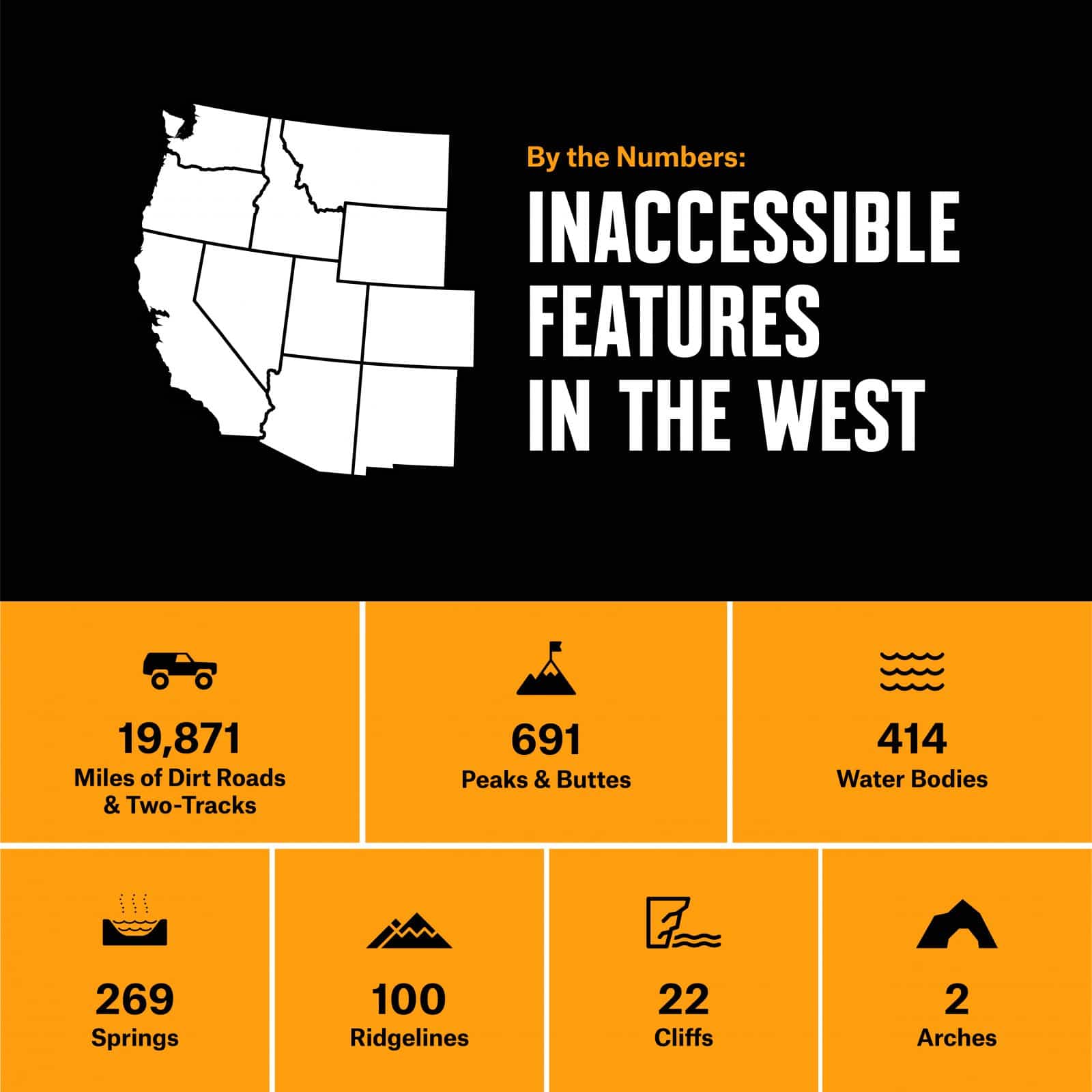 By the Numbers:

INACCESSIBLE FEATURES IN THE WEST

19,871
Miles of Dirt Roads & Two-Tracks

691
Peaks & Buttes

414
Water Bodies

269
Springs

100
Ridgelines

22
Cliffs

2
Arches